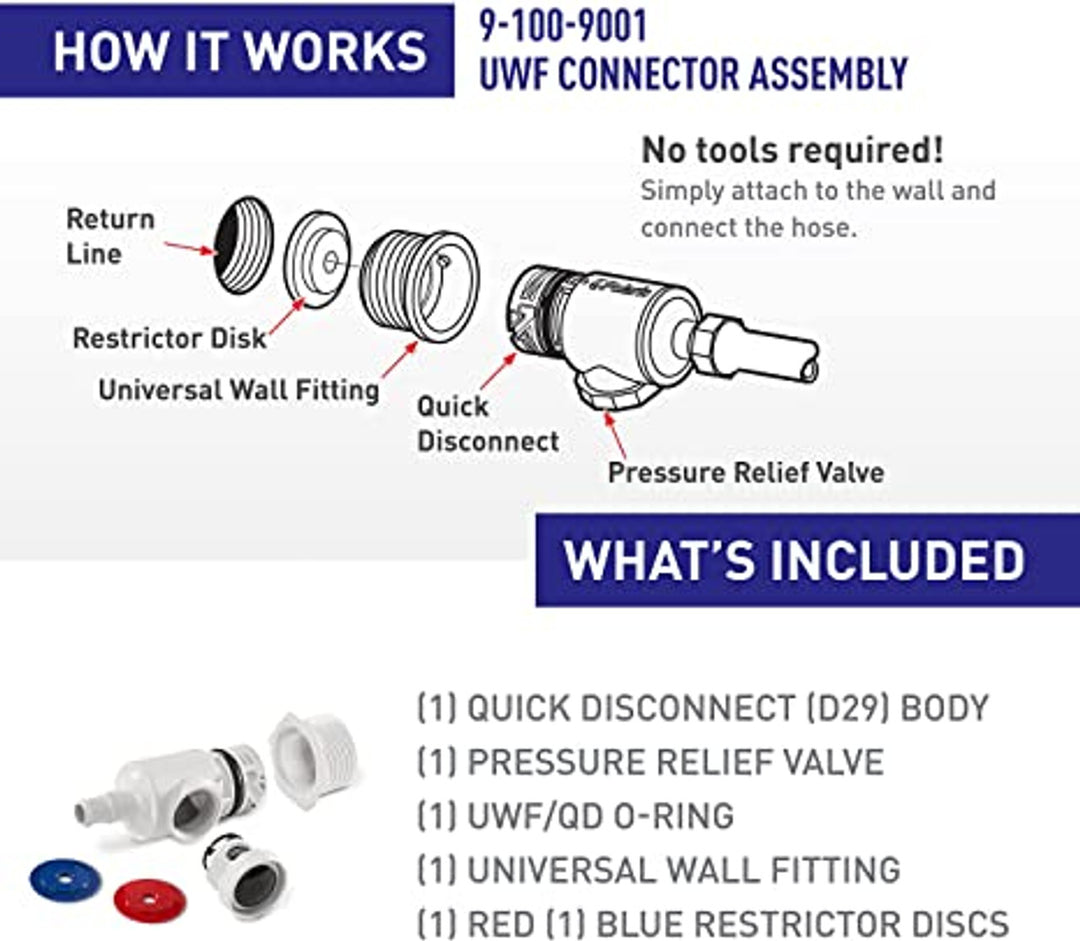 HOW IT WORKS

9-100-9001
UWF CONNECTOR ASSEMBLY

No tools required!
Simply attach to the wall and connect the hose.

Return Line

Restrictor Disk

Universal Wall Fitting

Quick Disconnect

Pressure Relief Valve

WHAT'S INCLUDED

(1) QUICK DISCONNECT (D29) BODY
(1) PRESSURE RELIEF VALVE
(1) UWF/QD O-RING
(1) UNIVERSAL WALL FITTING
(1) RED (1) BLUE RESTRICTOR DISCS